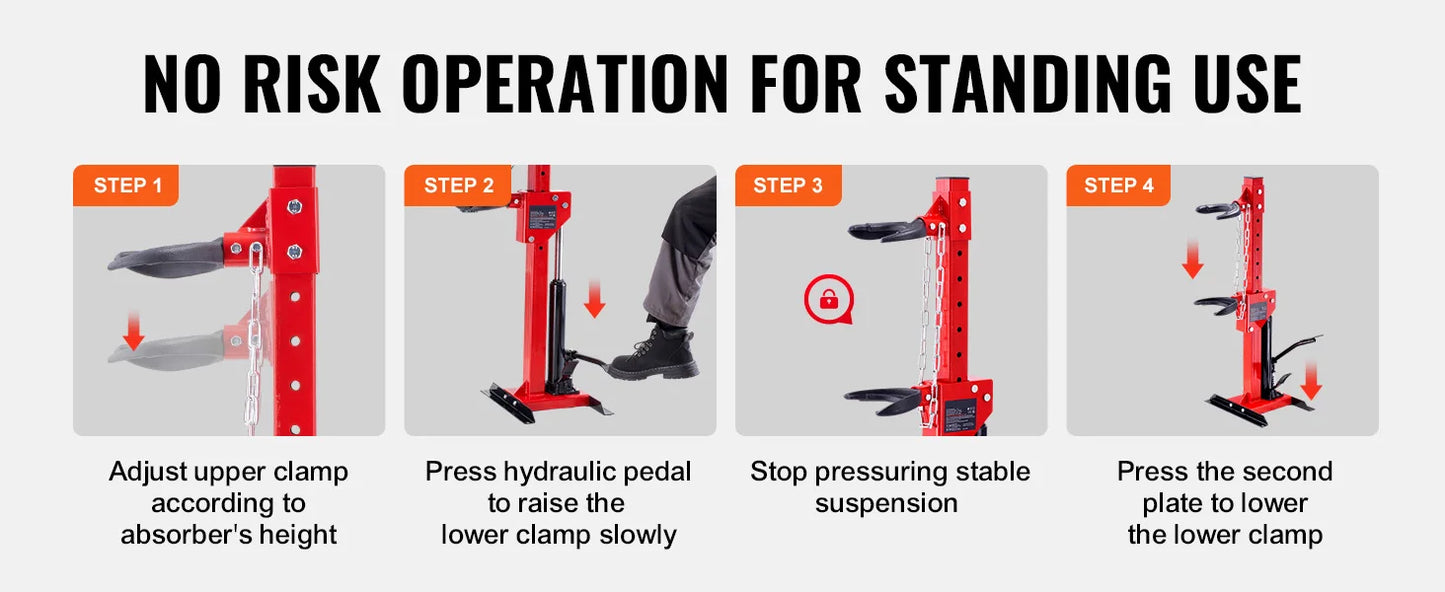 NO RISK OPERATION FOR STANDING USE

STEP 1

Adjust upper clamp according to absorber's height

STEP 2

Press hydraulic pedal to raise the lower clamp slowly

STEP 3

Stop pressuring stable suspension

STEP 4

Press the second plate to lower the lower clamp