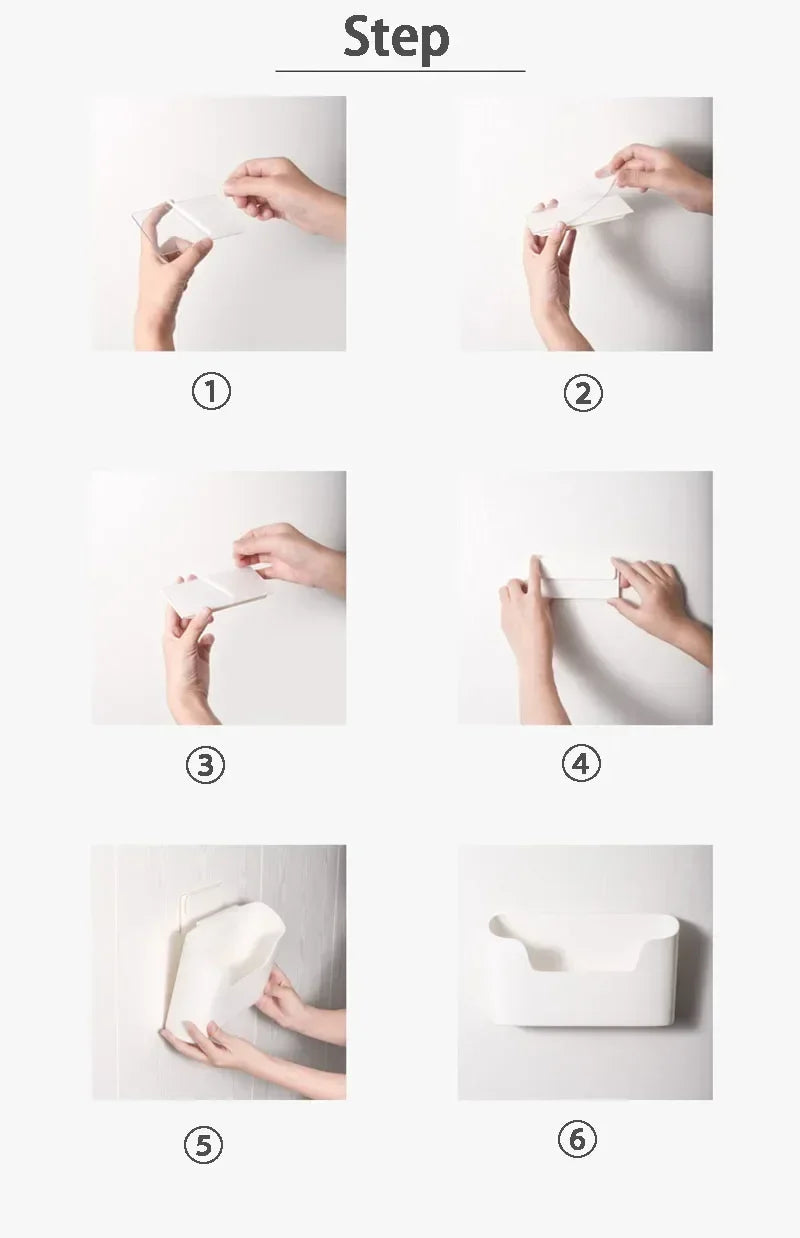 Step

①

②

③

④

⑤

⑥