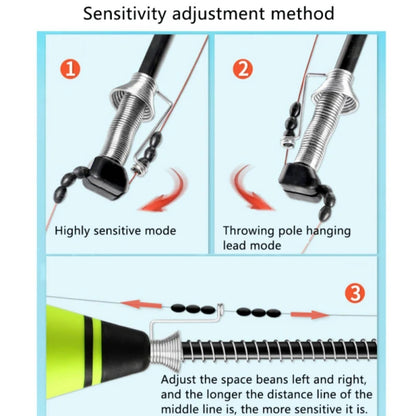 Sensitivity adjustment method

1

Highly sensitive mode

2

Throwing pole hanging lead mode

3

Adjust the space beans left and right, and the longer the distance line of the middle line is, the more sensitive it is.