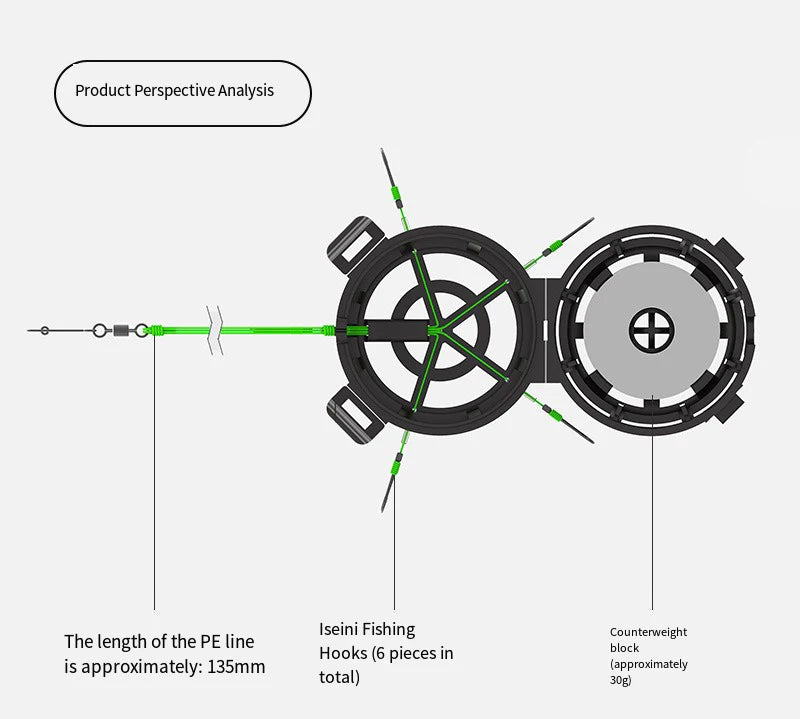 Product Perspective Analysis

The length of the PE line is approximately: 135mm

Iseini Fishing Hooks (6 pieces in total)

Counterweight block (approximately 30g)