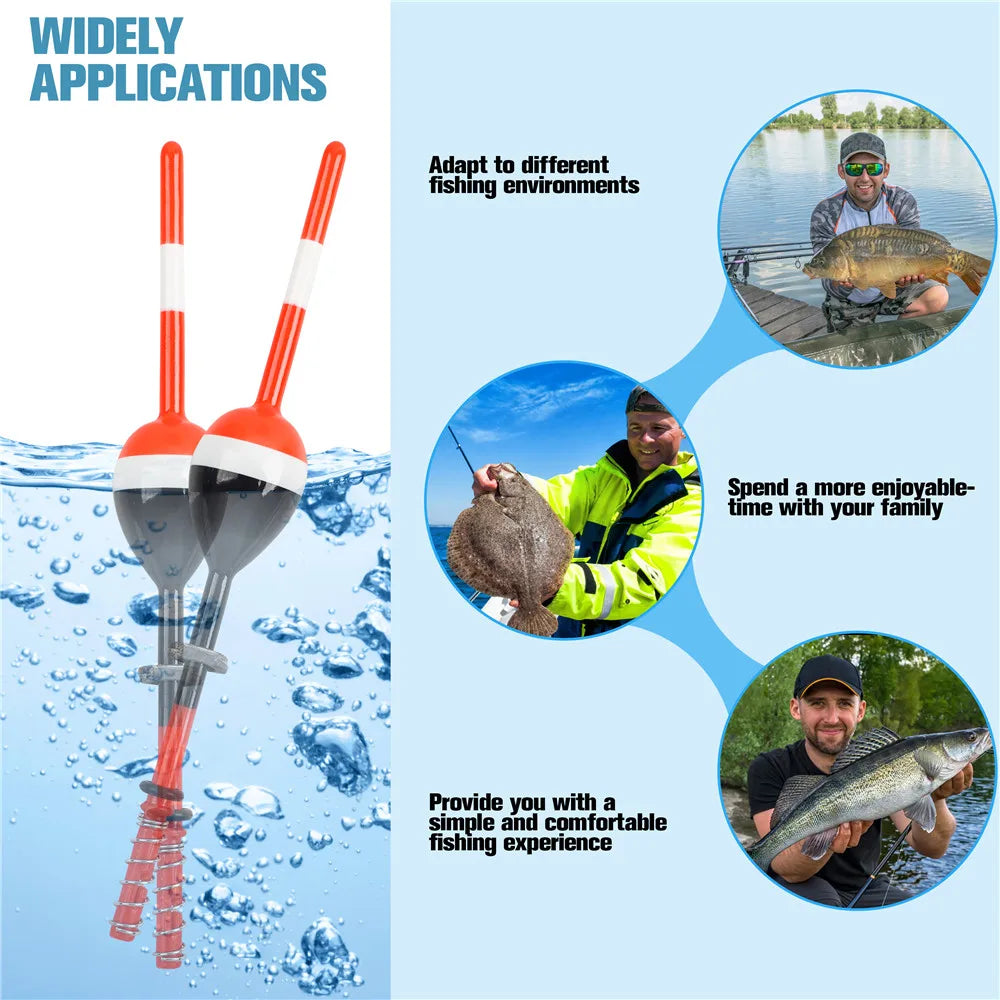 WIDELY APPLICATIONS

Adapt to different fishing environments

Spend a more enjoyable-time with your family

Provide you with a simple and comfortable fishing experience