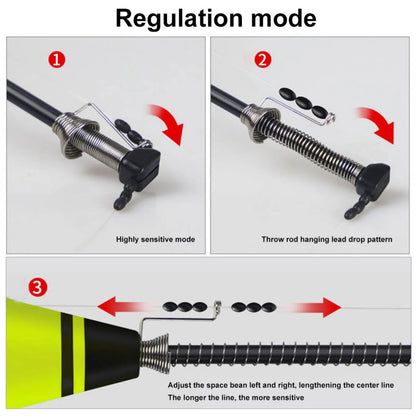 Regulation mode

1

Highly sensitive mode

2

Throw rod hanging lead drop pattern

3

Adjust the space bean left and right, lengthening the center line

The longer the line, the more sensitive