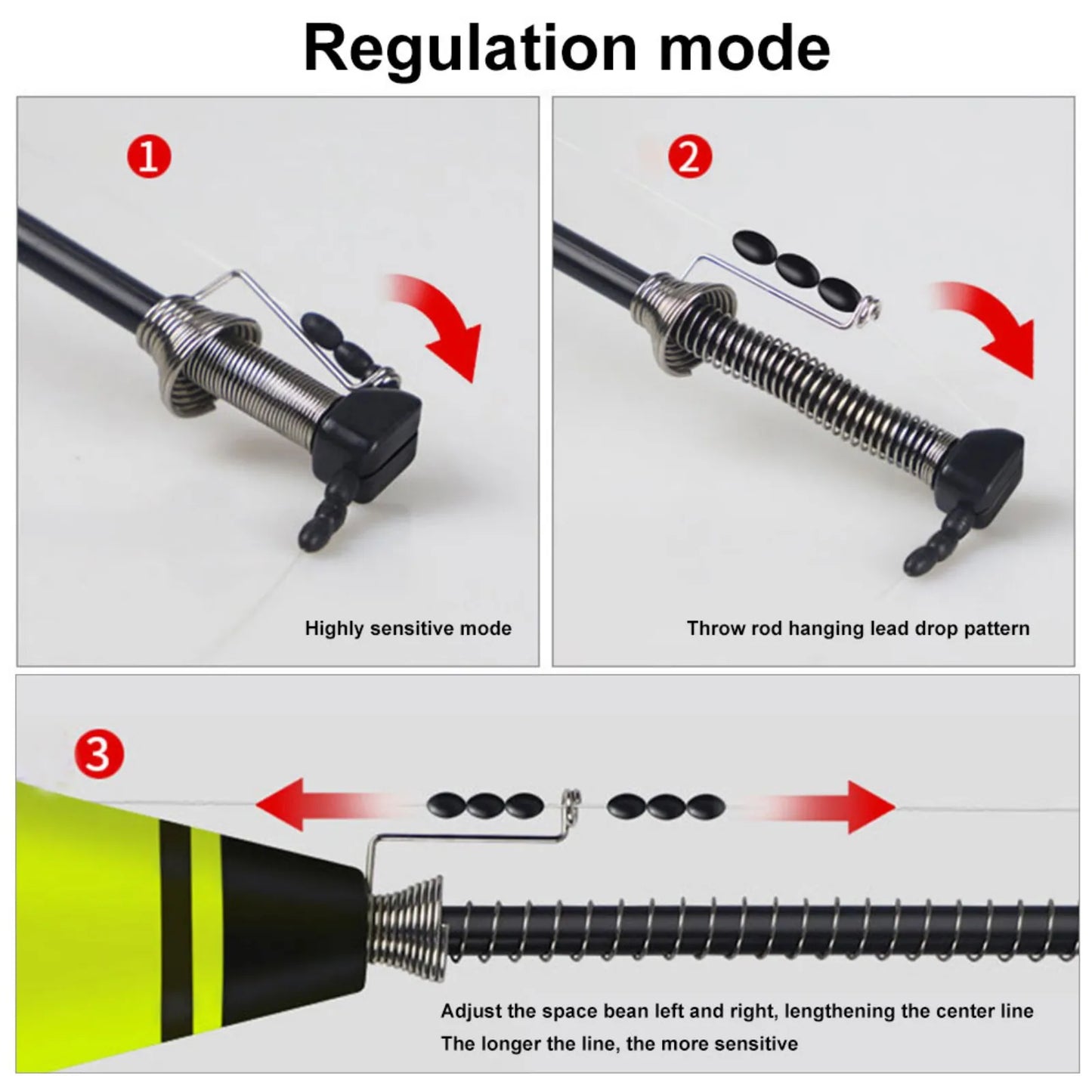 Regulation mode

1

Highly sensitive mode

2

Throw rod hanging lead drop pattern

3

Adjust the space bean left and right, lengthening the center line
The longer the line, the more sensitive